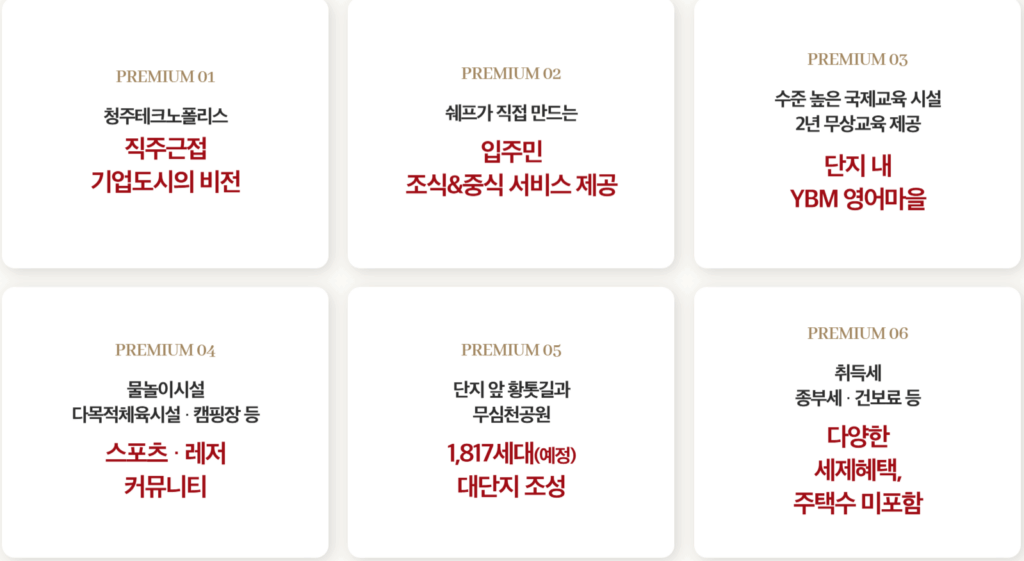 PREMIUM 01

청주테크노폴리스

직주근접
기업도시의 비전

PREMIUM 02

쉐프가 직접 만드는

입주민
조식&중식 서비스 제공

PREMIUM 03

수준 높은 국제교육 시설
2년 무상교육 제공

단지 내
YBM 영어마을

PREMIUM 04

물놀이시설
다목적체육시설 · 캠핑장 등

스포츠 · 레저
커뮤니티

PREMIUM 05

단지 앞 황톳길과
무심천공원

1,817세대(예정)
대단지 조성

PREMIUM 06

취득세
종부세 · 건보료 등

다양한
세제혜택,
주택수 미포함